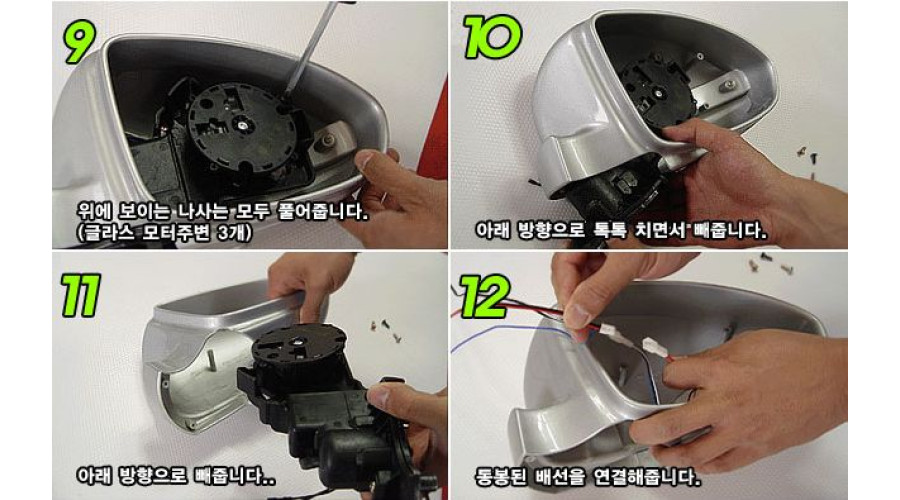 9

위에 보이는 나사는 모두 풀어줍니다.
(글라스 모터주변 3개)

10

아래 방향으로 톡톡 치면서 빼줍니다.

11

아래 방향으로 빼줍니다..

12

동봉된 배선을 연결해줍니다.